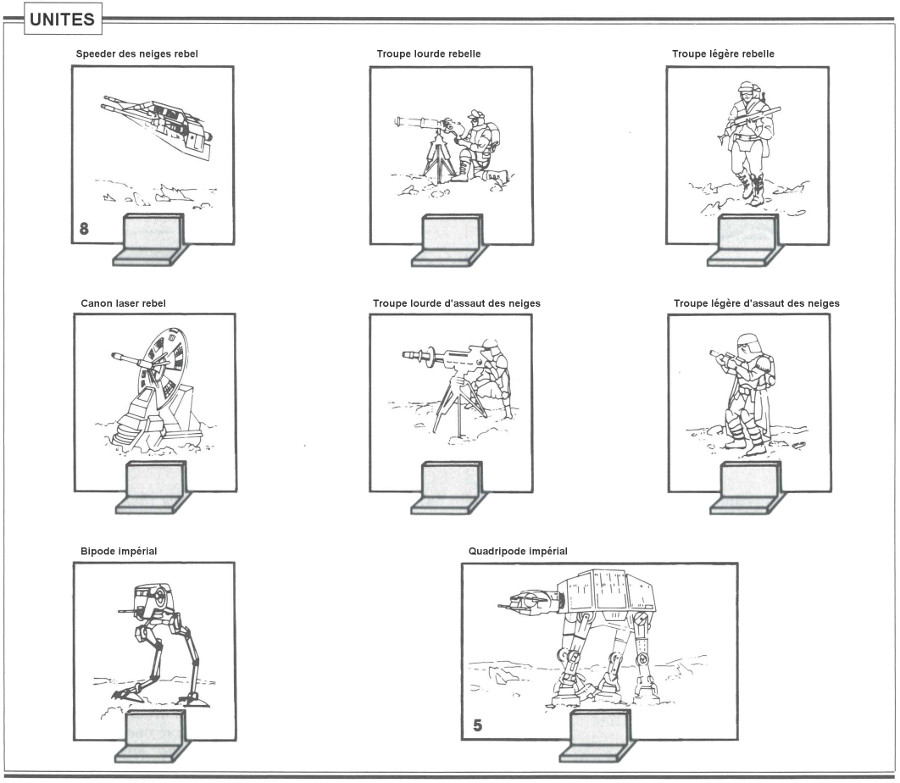 UNITES

Speeder des neiges rebel

8

Troupe lourde rebelle

Troupe légère rebelle

Canon laser rebel

Troupe lourde d'assaut des neiges

Troupe légère d'assaut des neiges

Bipode impérial

Quadripode impérial

5